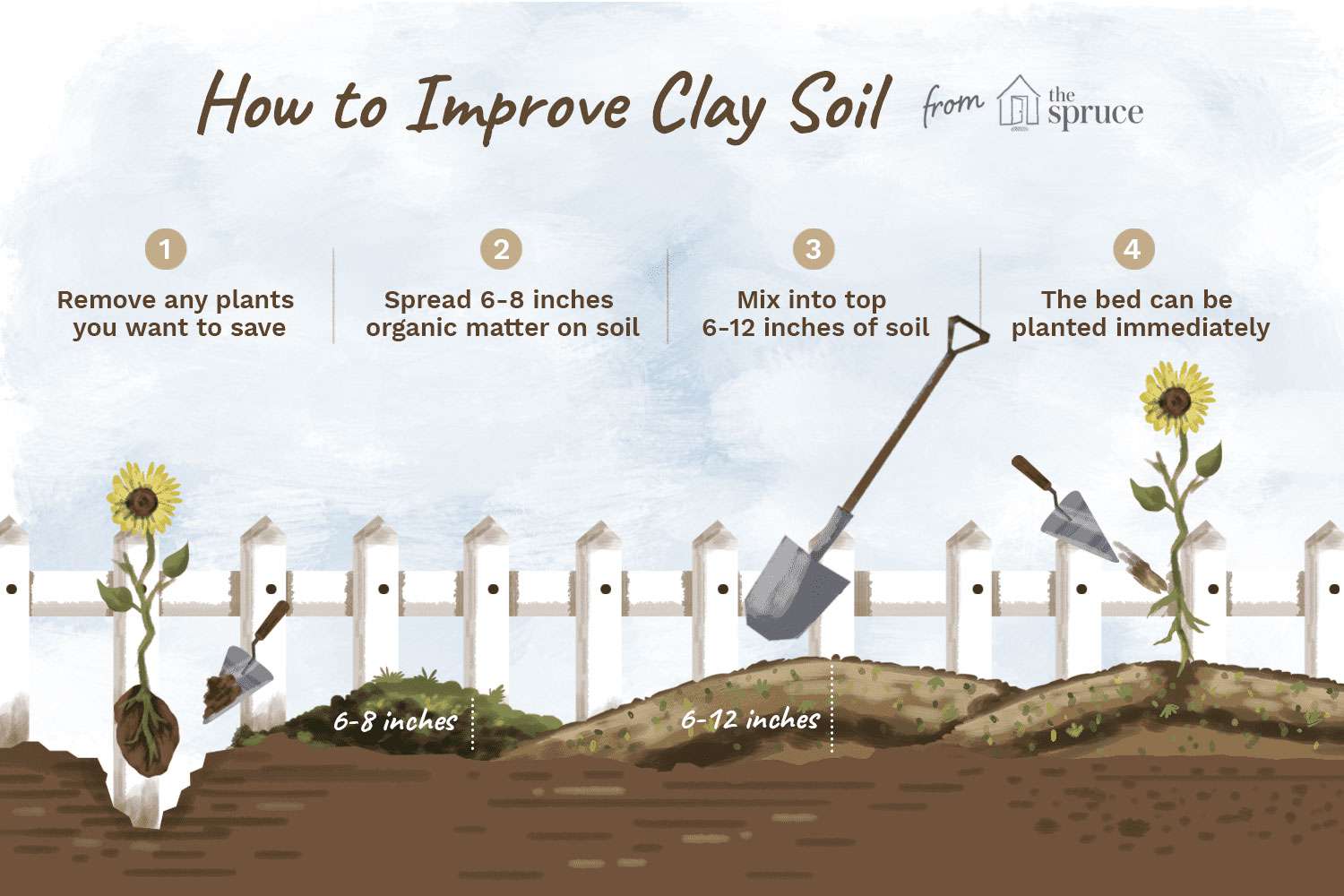 How to Improve Clay Soil from the spruce

1
Remove any plants you want to save

2
Spread 6-8 inches organic matter on soil

3
Mix into top 6-12 inches of soil

4
The bed can be planted immediately

6-8 inches

6-12 inches